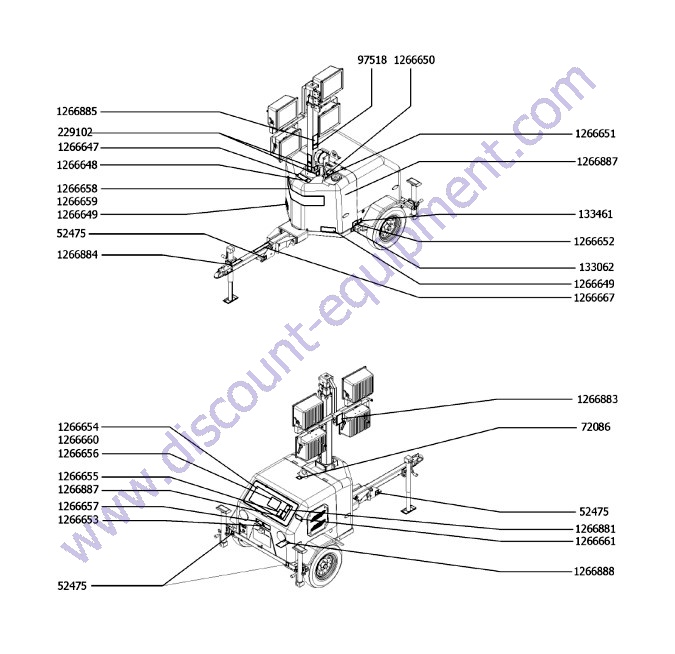 97518
1266650
1266885
229102
1266647
1266648
1266658
1266659
1266649
52475
1266884
1266651
1266887
133461
1266652
133062
1266649
1266667

1266654
1266660
1266656
1266655
1266887
1266657
1266653
52475
1266883
72086
52475
1266881
1266661
1266888

www.discount-equipment.com