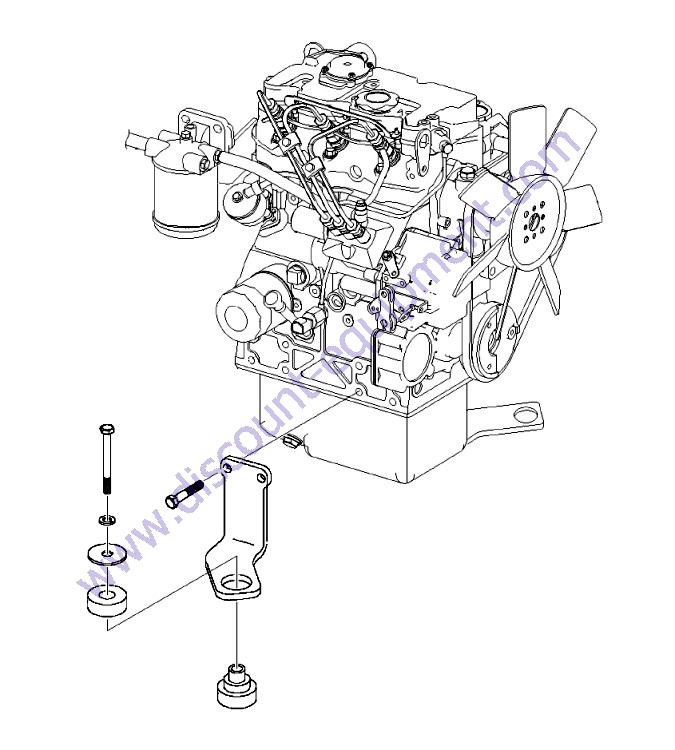 www.discount-equipment.com