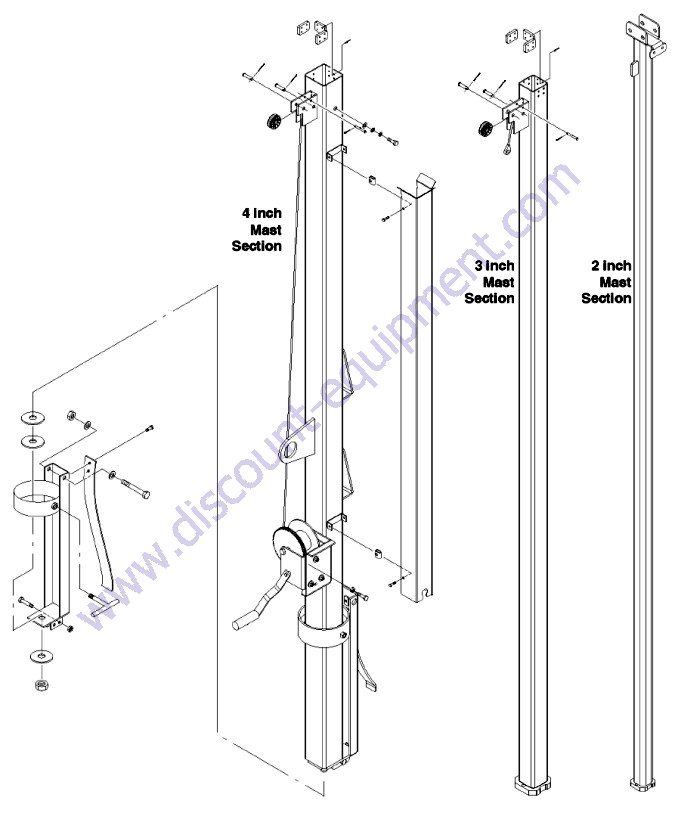 4 Inch Mast Section

3 Inch Mast Section

2 Inch Mast Section

www.discount-equipment.com