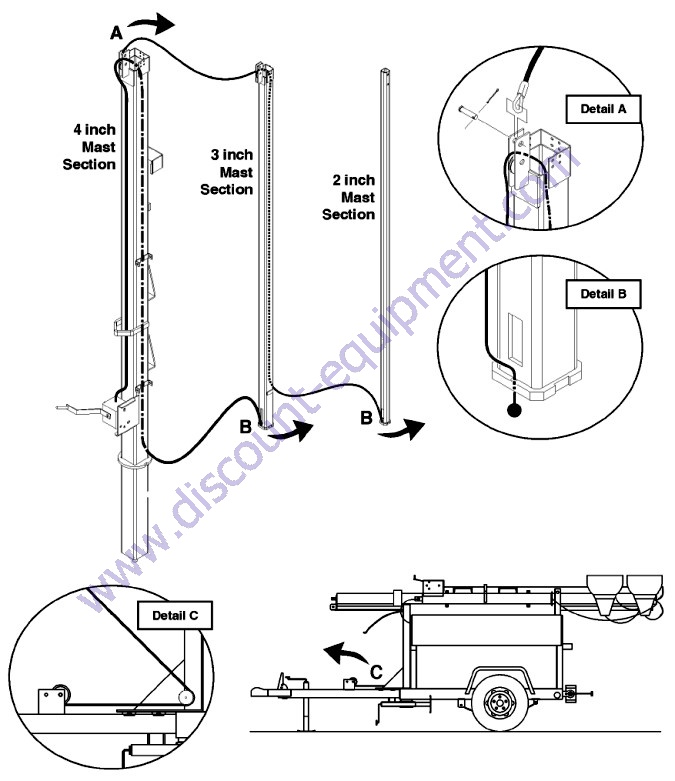 A

4 inch Mast Section

3 inch Mast Section

2 inch Mast Section

Detail A

Detail B

B

B

Detail C

C

www.discount-equipment.com