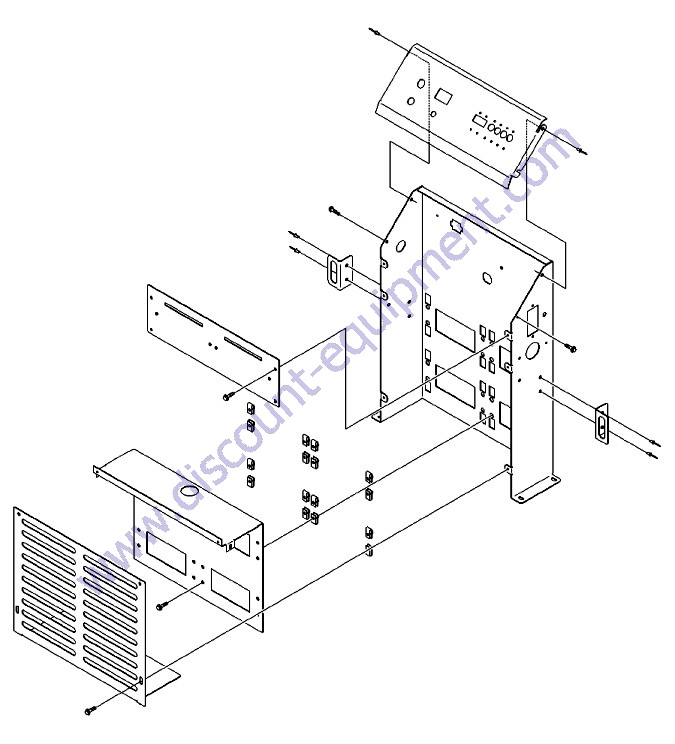 www.discount-equipment.com