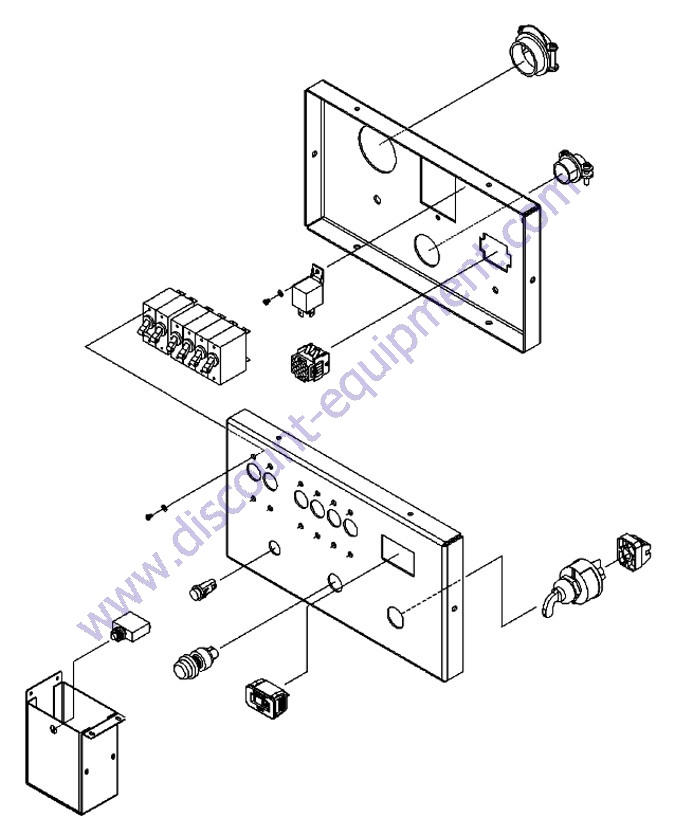 www.discount-equipment.com