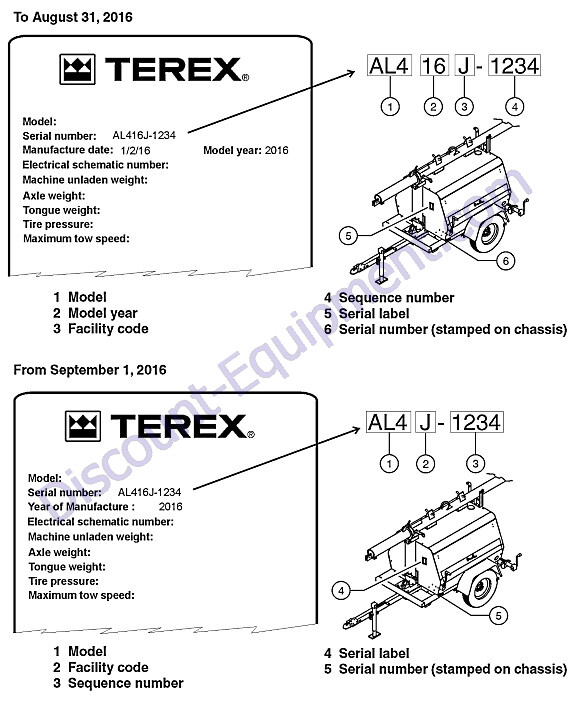 To August 31, 2016

TEREX®

Model:
Serial number: AL416J-1234
Manufacture date: 1/2/16 Model year: 2016
Electrical schematic number:
Machine unladen weight:
Axle weight:
Tongue weight:
Tire pressure:
Maximum tow speed:

AL4 16 J - 1234
1 2 3 4

5
6

1 Model
2 Model year
3 Facility code

4 Sequence number
5 Serial label
6 Serial number (stamped on chassis)

From September 1, 2016

TEREX®

Model:
Serial number: AL416J-1234
Year of Manufacture : 2016
Electrical schematic number:
Machine unladen weight:
Axle weight:
Tongue weight:
Tire pressure:
Maximum tow speed:

AL4 J - 1234
1 2 3

4
5

1 Model
2 Facility code
3 Sequence number

4 Serial label
5 Serial number (stamped on chassis)

Discount-Equipment.com