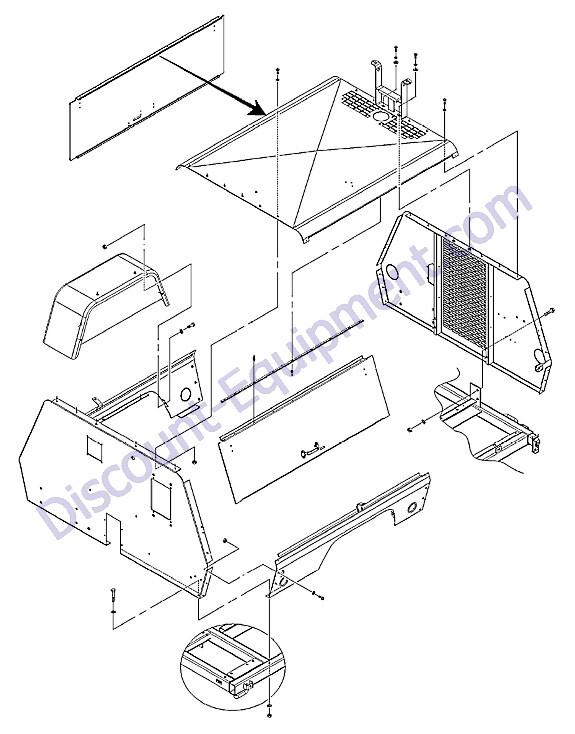 Discount-Equipment.com