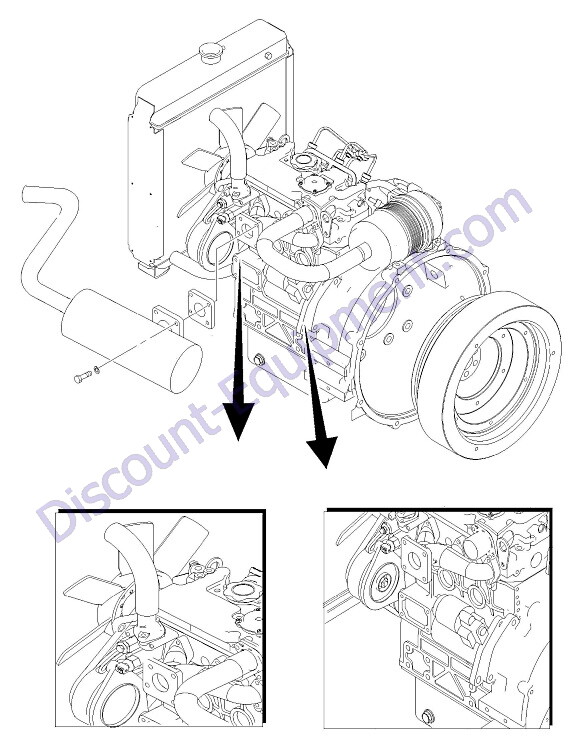 Discount-Equipment.com