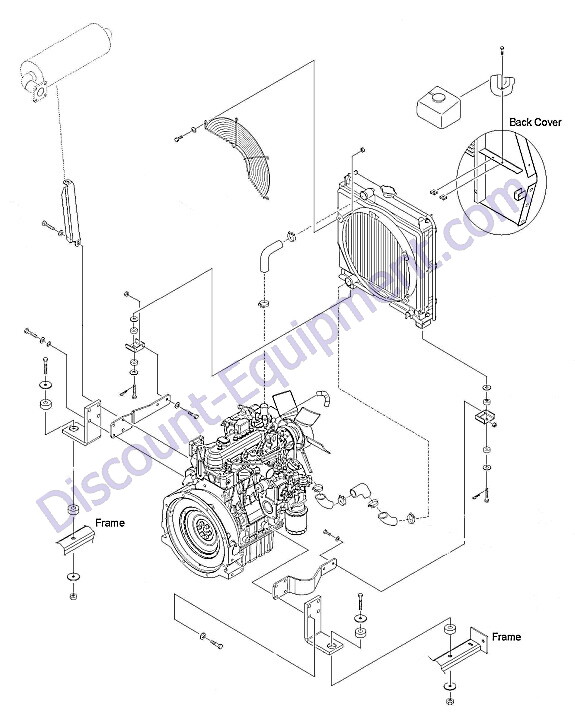 Back Cover

Discount-Equipment.com

Frame

Frame