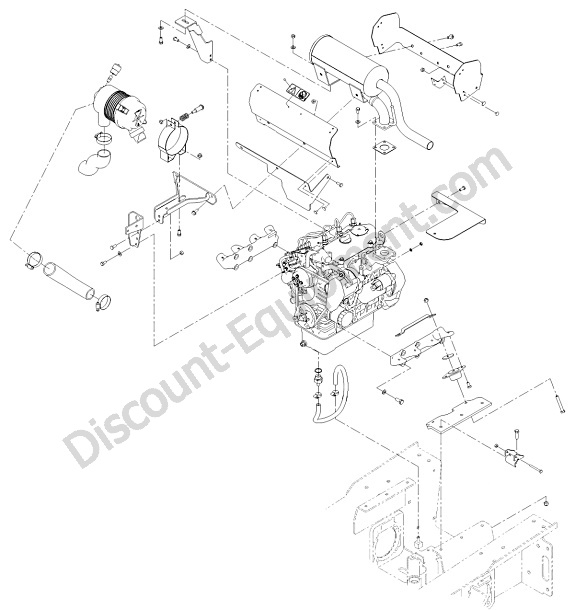 Discount-Equipment.com