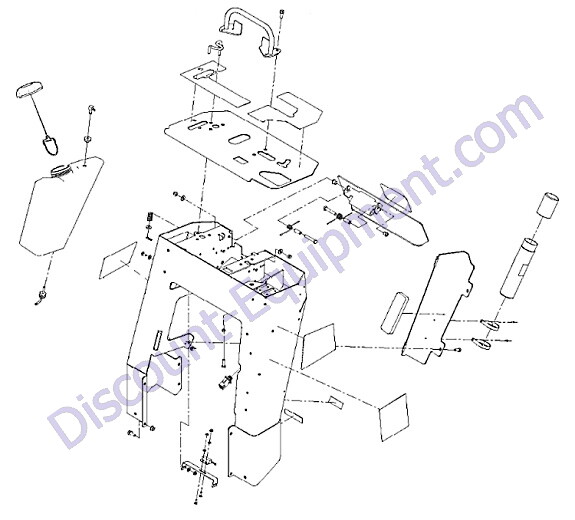 Discount-Equipment.com