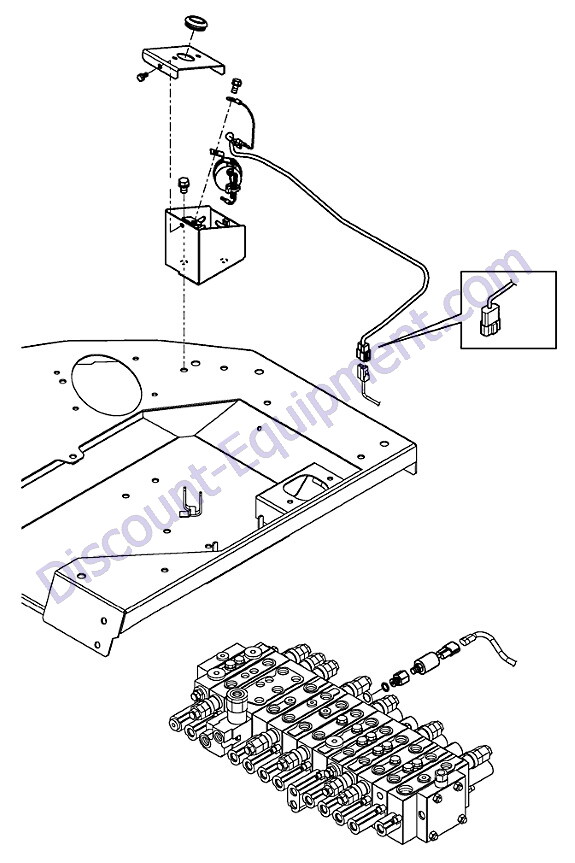 Discount-Equipment.com