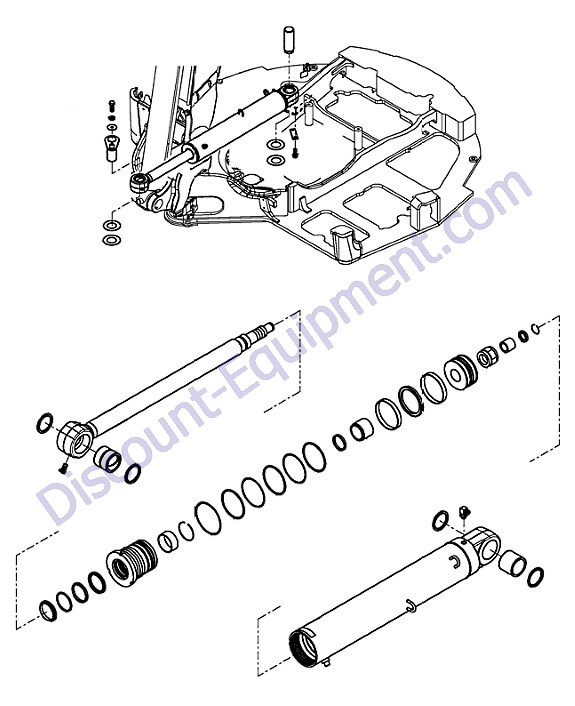 Discount-Equipment.com