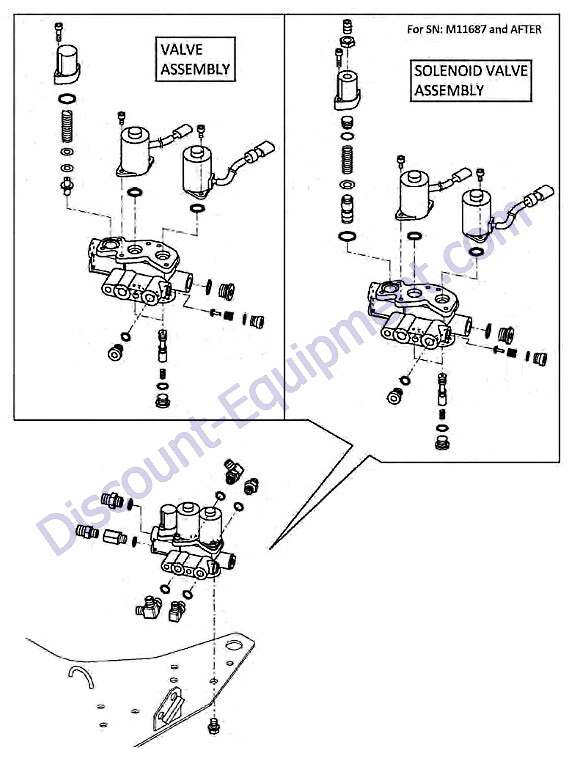 VALVE ASSEMBLY

For SN: M11687 and AFTER

SOLENOID VALVE ASSEMBLY

Discount-Equipment.com