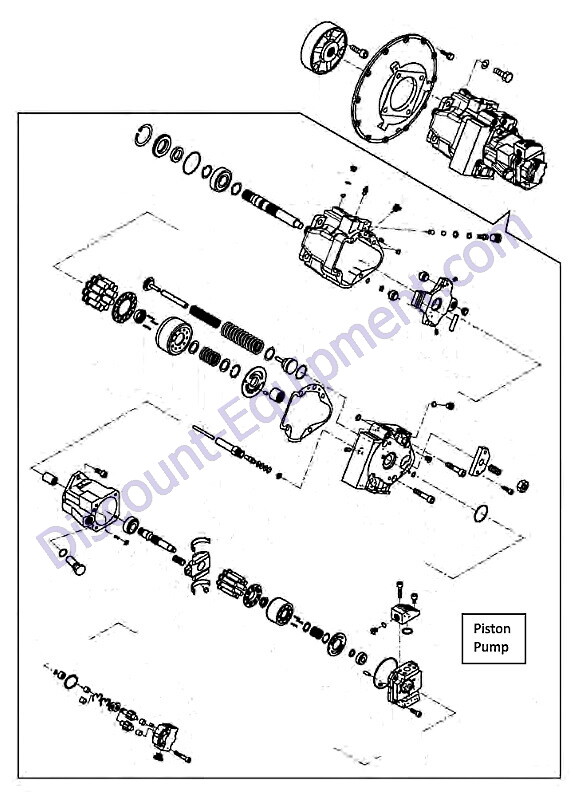 Discount-Equipment.com

Piston Pump