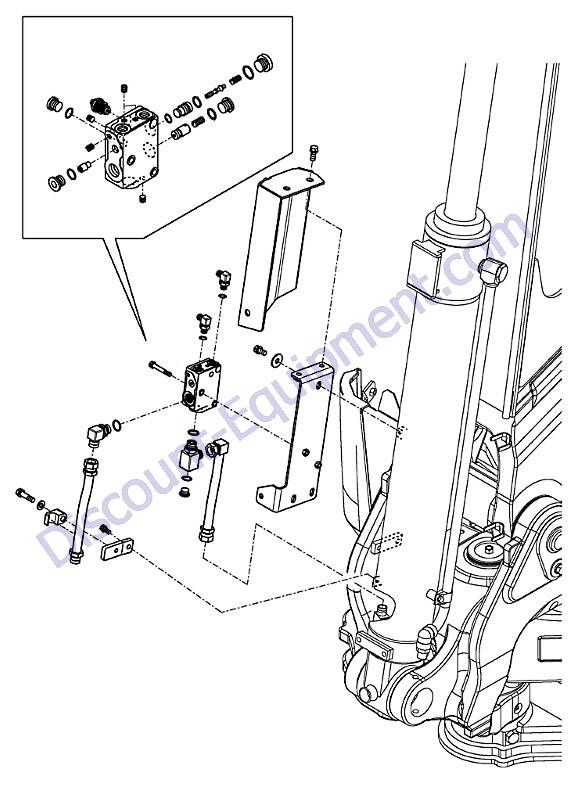 Discount-Equipment.com