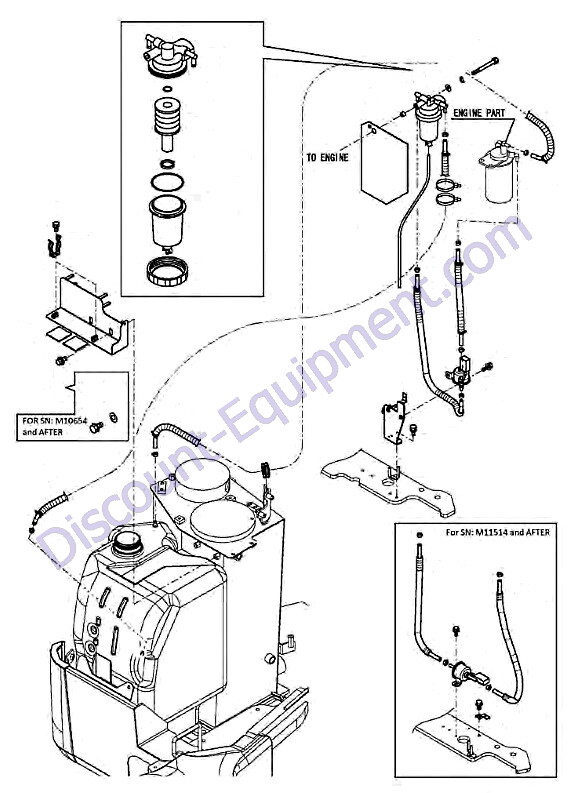 ENGINE PART

TO ENGINE

FOR SN: M10654 and AFTER

For SN: M11514 and AFTER

Discount-Equipment.com