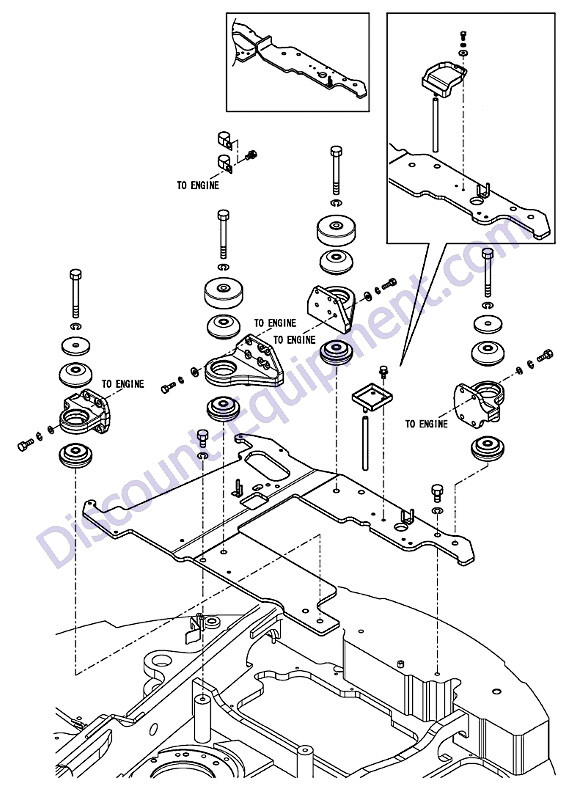 TO ENGINE

TO ENGINE

TO ENGINE

TO ENGINE

TO ENGINE

Discount-Equipment.com