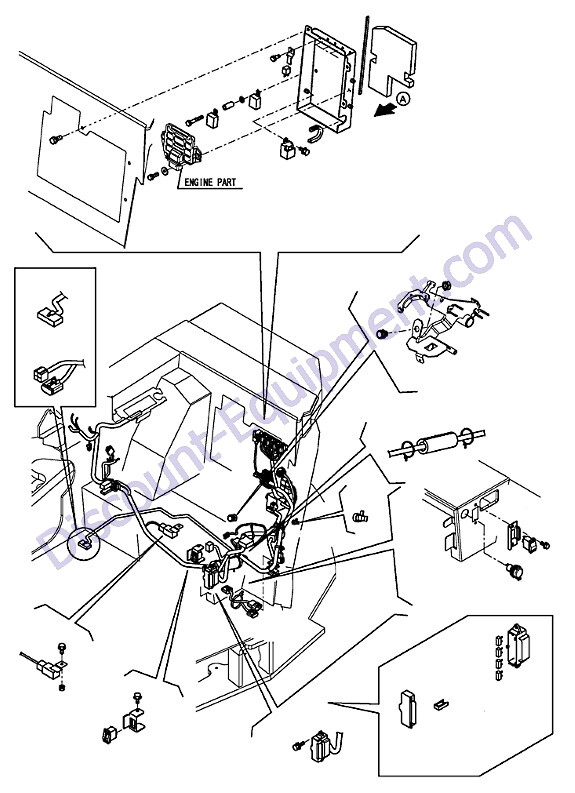 A

ENGINE PART

Discount-Equipment.com