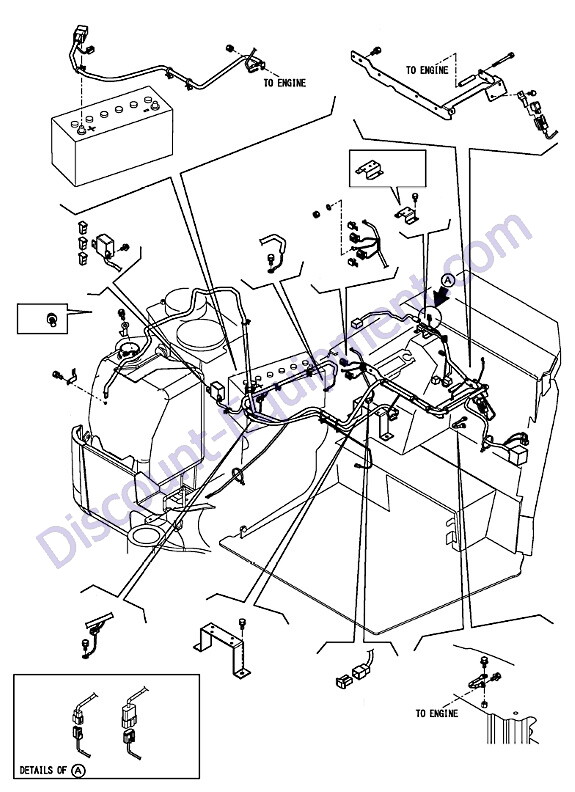 TO ENGINE

TO ENGINE

A

Discount-Equipment.com

TO ENGINE

DETAILS OF A