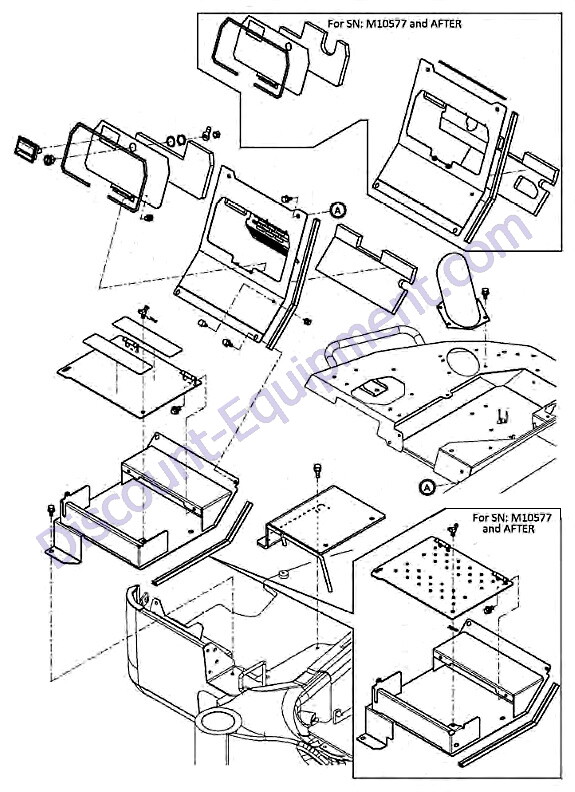 For SN: M10577 and AFTER

A

A

For SN: M10577 and AFTER

Discount-Equipment.com