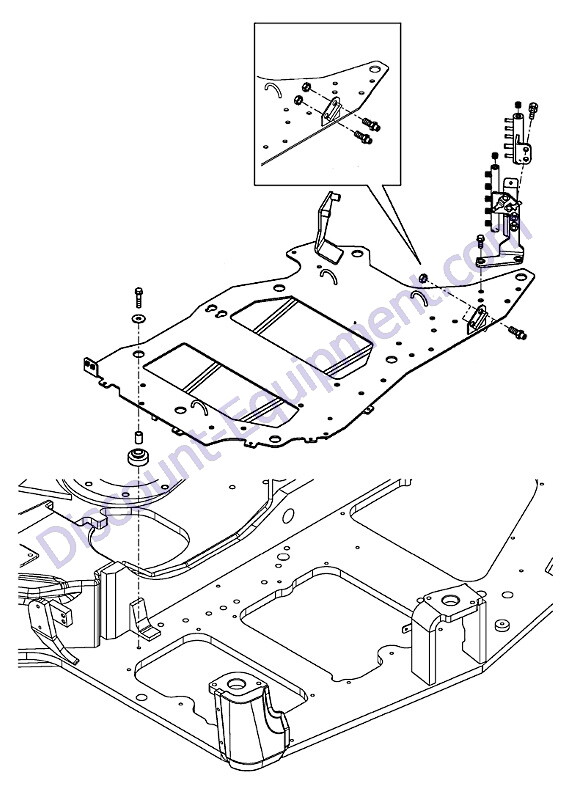 Discount-Equipment.com