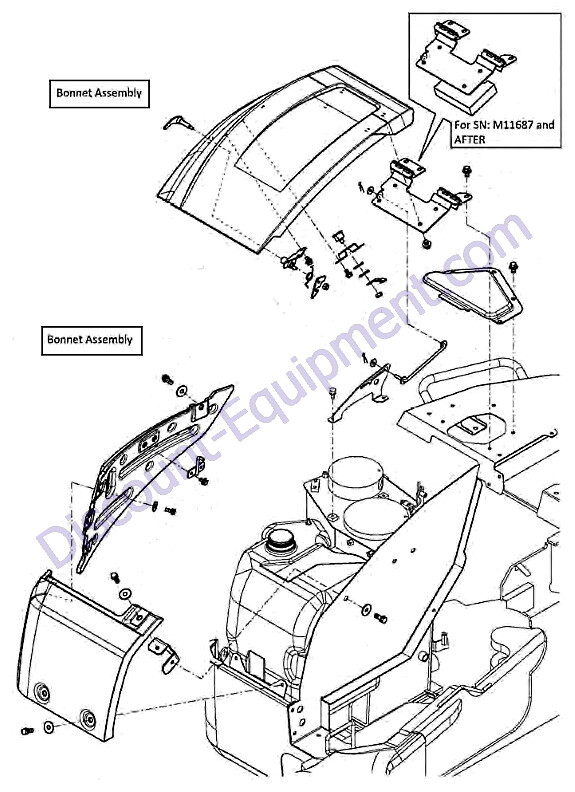 Bonnet Assembly

For SN: M11687 and AFTER

Bonnet Assembly

Discount-Equipment.com