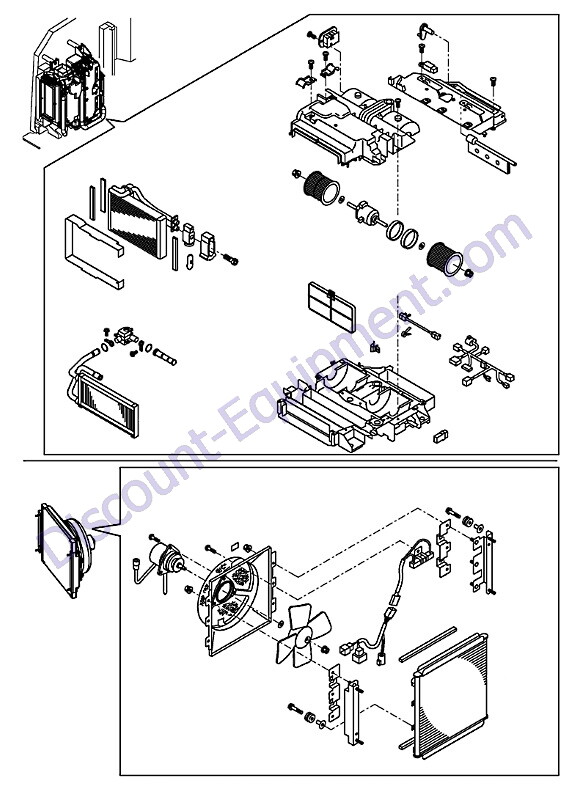 Discount-Equipment.com