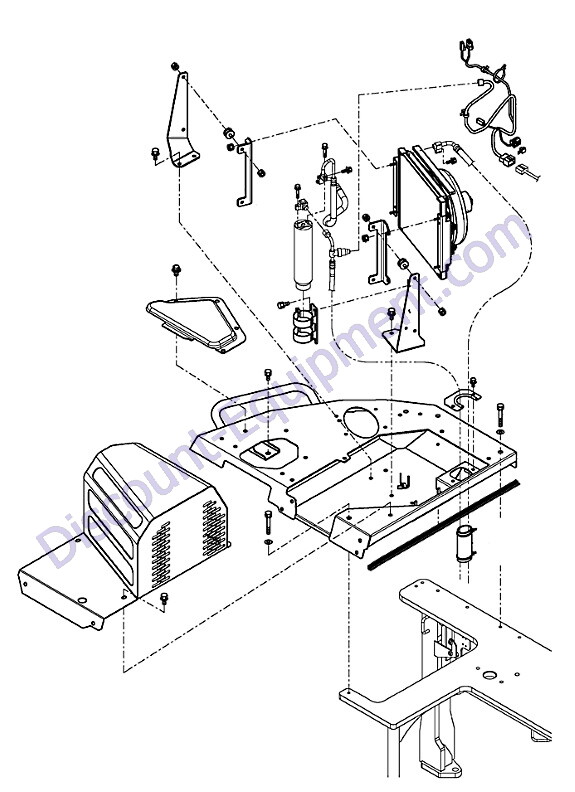 Discount-Equipment.com