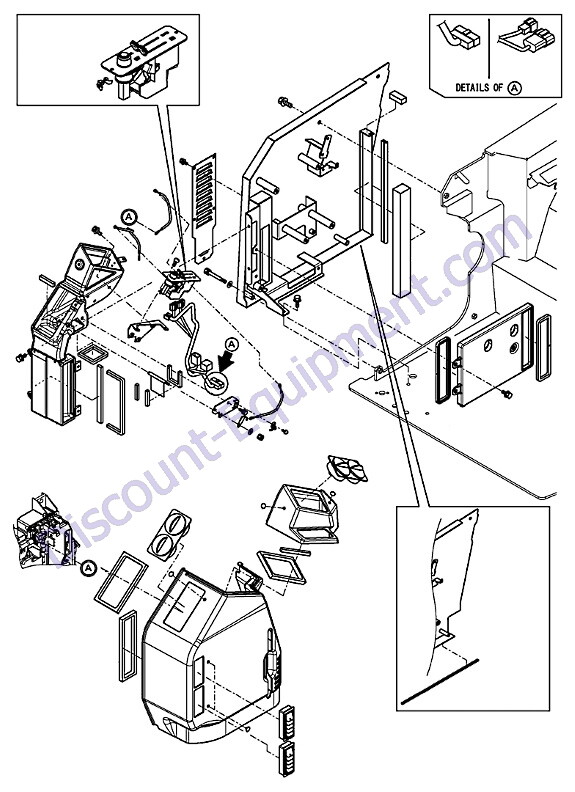 DETAILS OF A

A

A

A

Discount-Equipment.com