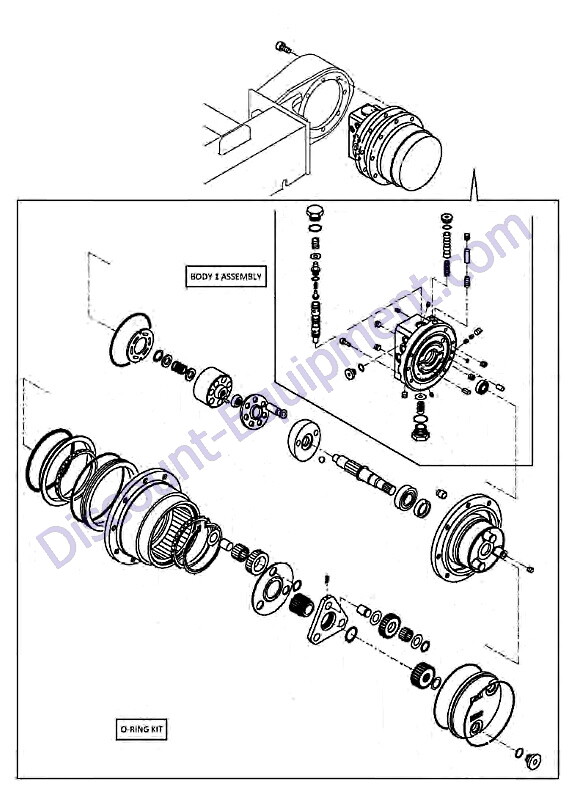 BODY 1 ASSEMBLY

O-RING KIT

Discount-Equipment.com