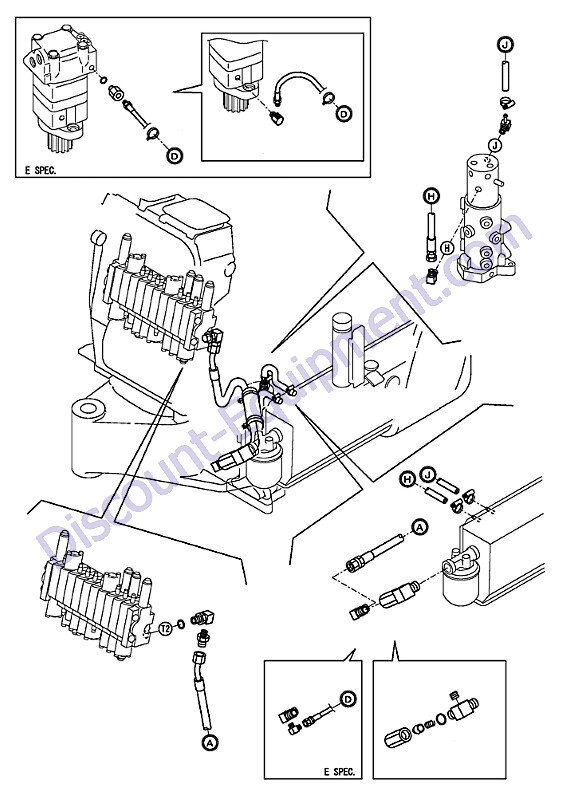 D
D
E SPEC.
J
J
H
H
Discount-Equipment.com
H
J
A
T2
A
D
E SPEC.