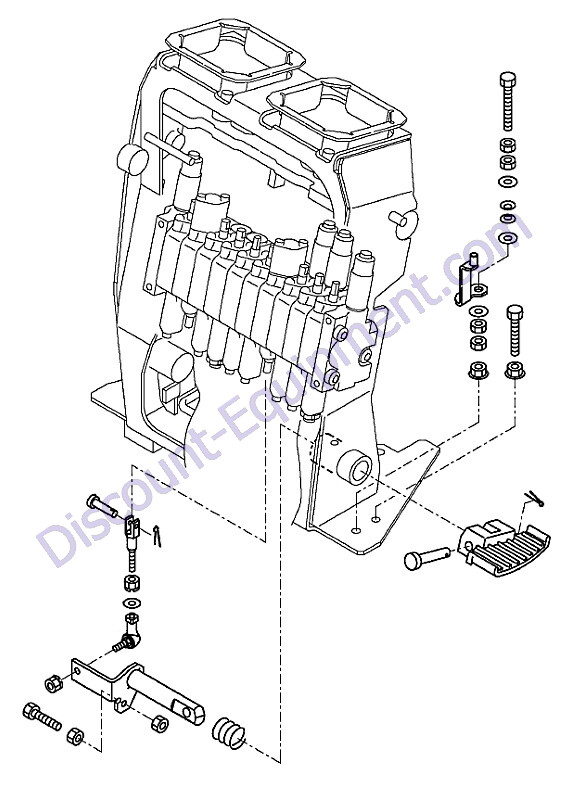 Discount-Equipment.com