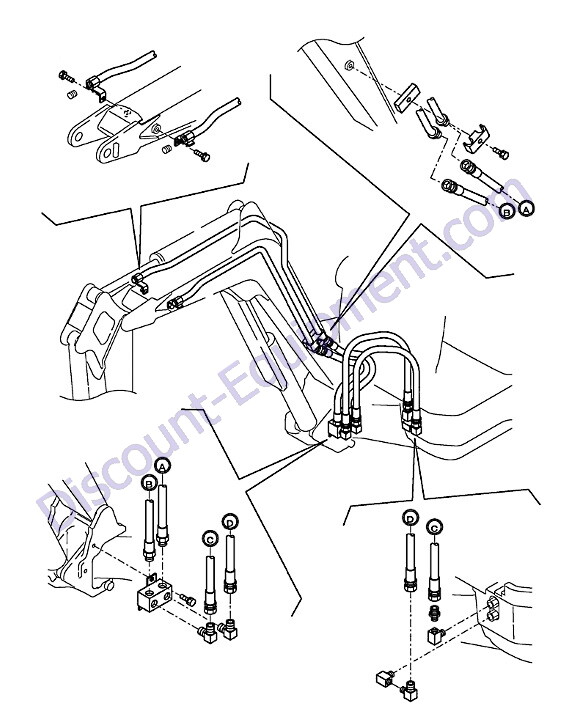 B
A
Discount-Equipment.com
A
B
C
D
D
C