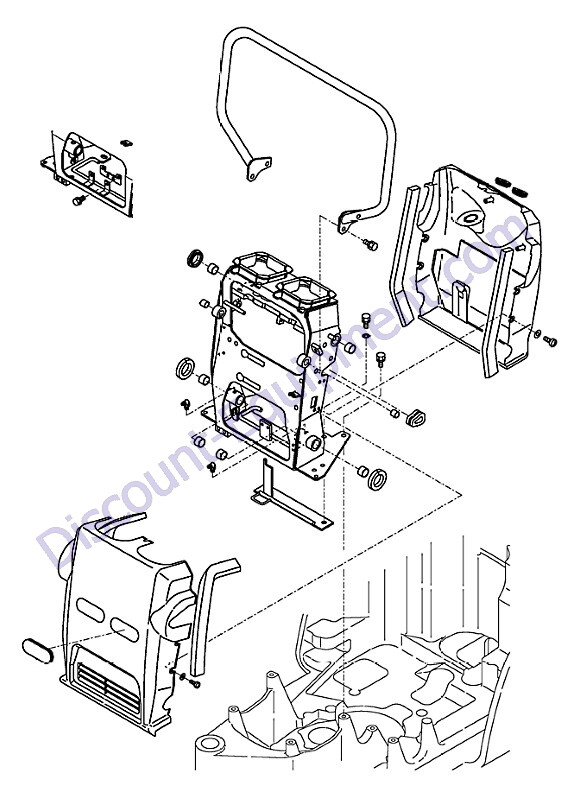 Discount-Equipment.com