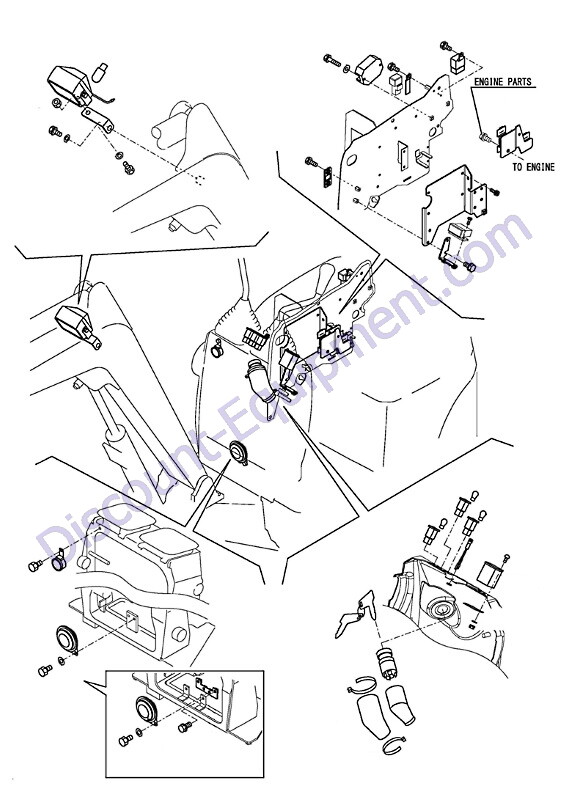 ENGINE PARTS
TO ENGINE
Discount-Equipment.com