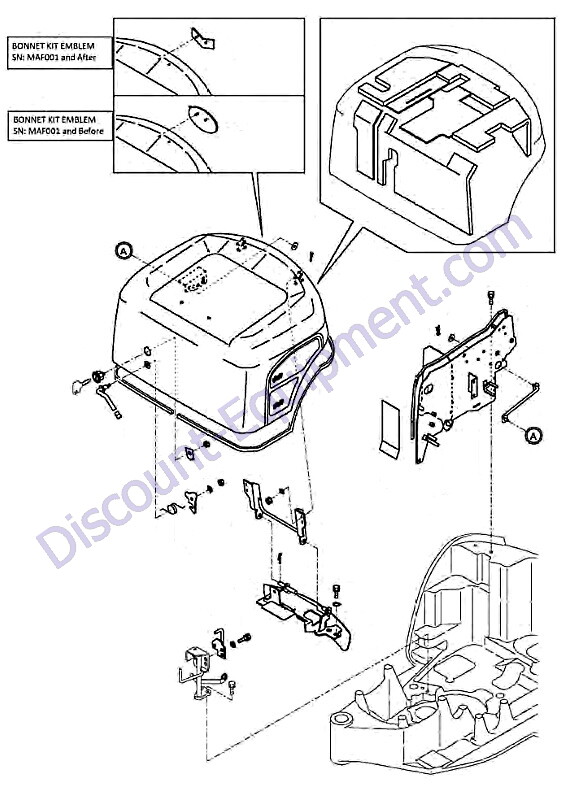 BONNET KIT EMBLEM
SN: MAF001 and After

BONNET KIT EMBLEM
SN: MAF001 and Before

A

A

Discount-Equipment.com