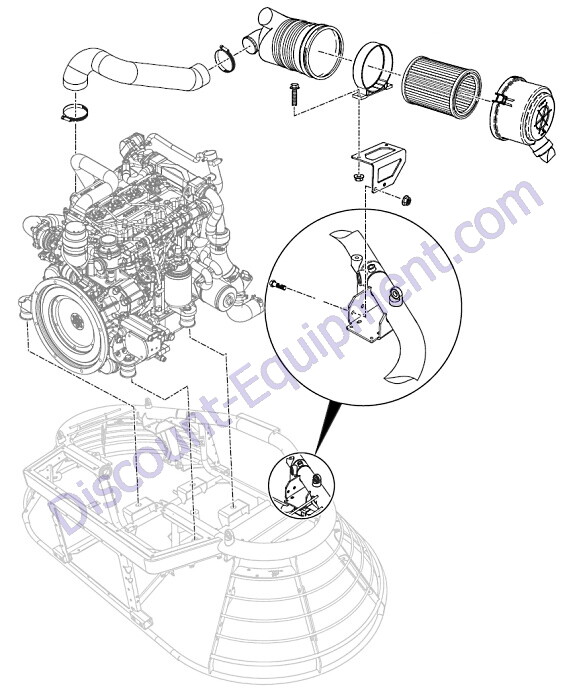 Discount-Equipment.com