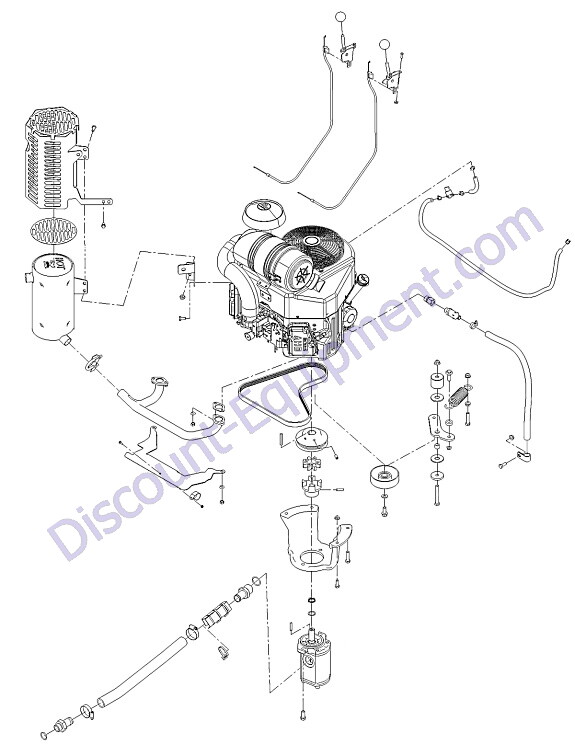 Discount-Equipment.com