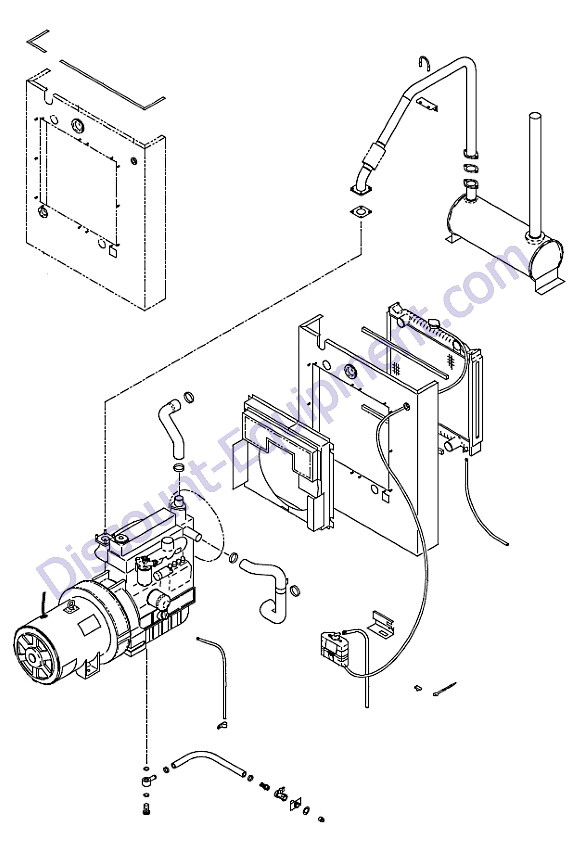 Discount-Equipment.com