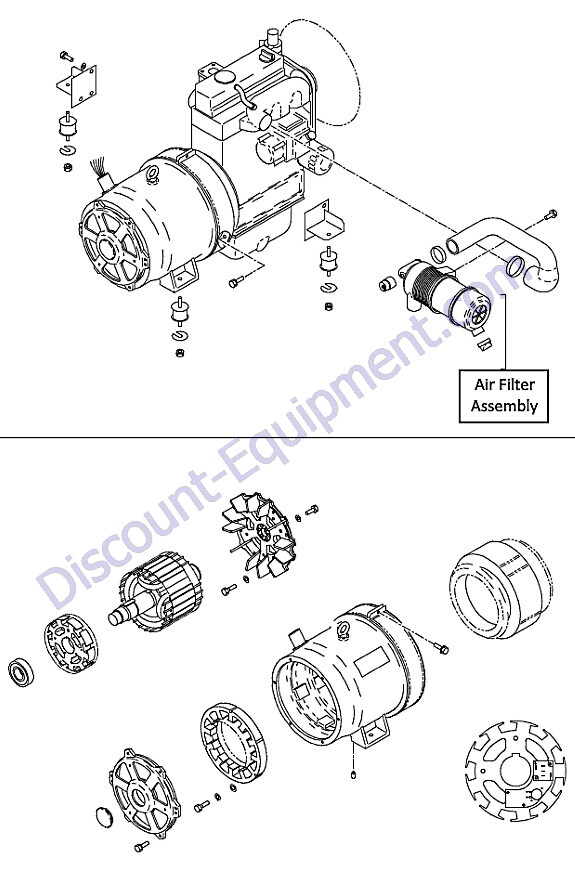 Air Filter Assembly

Discount-Equipment.com