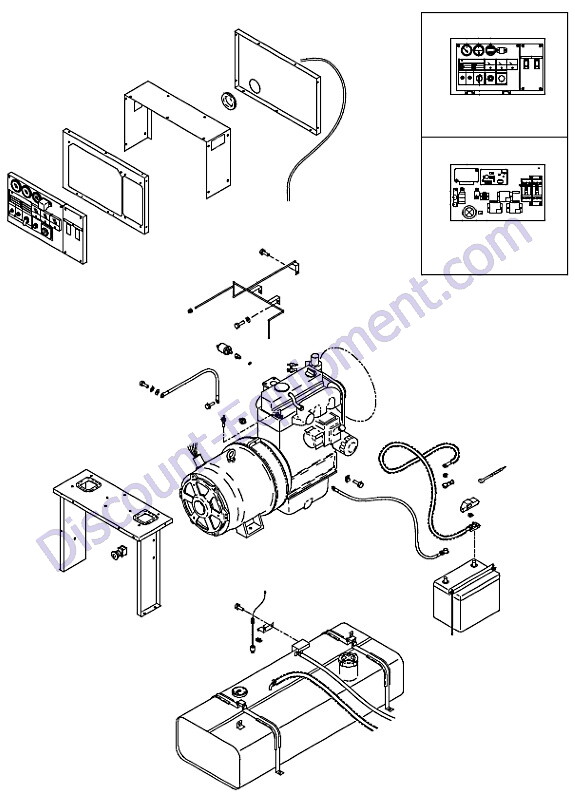 Discount-Equipment.com