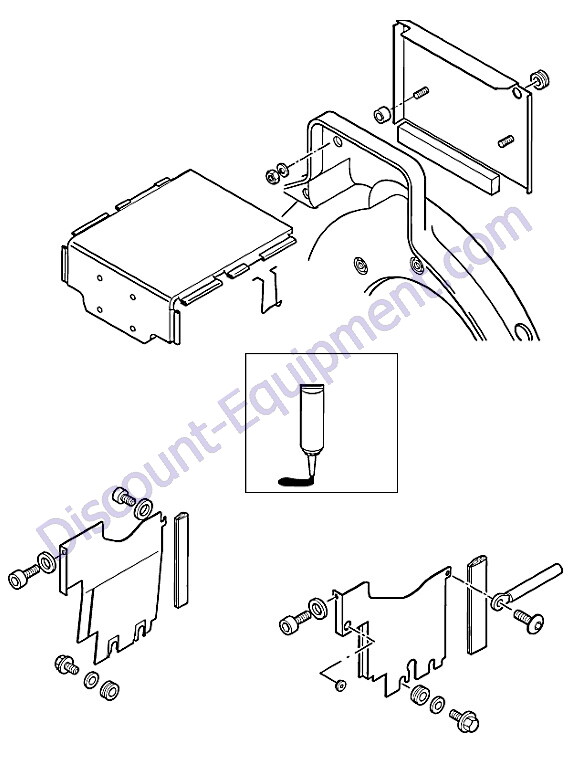 Discount-Equipment.com