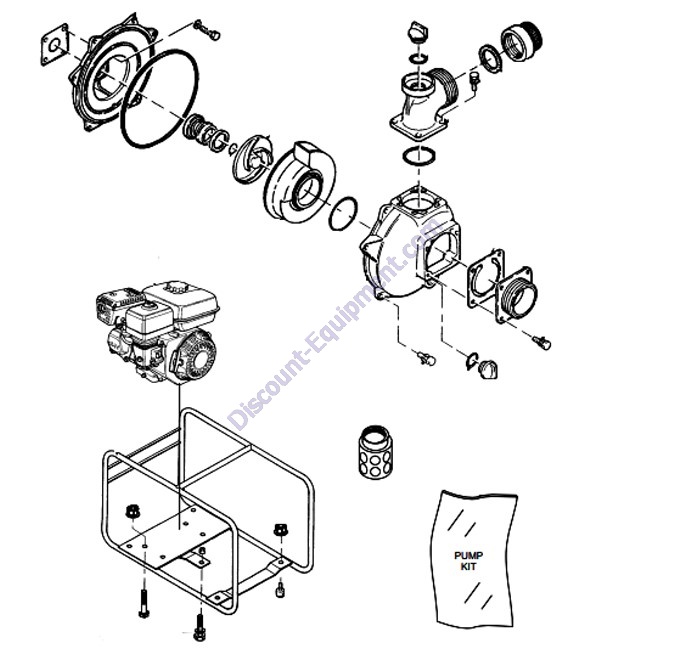 Discount-Equipment.com

PUMP KIT