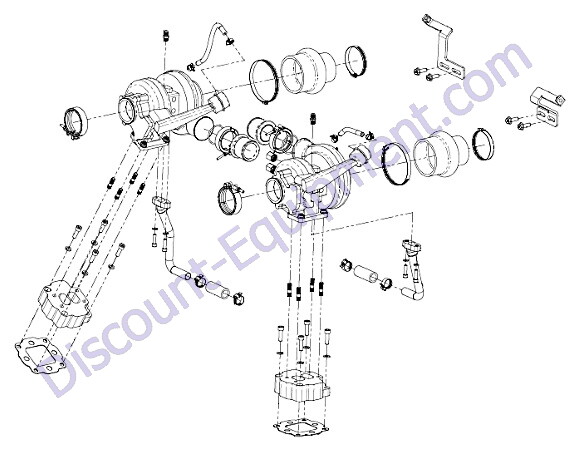 Discount-Equipment.com