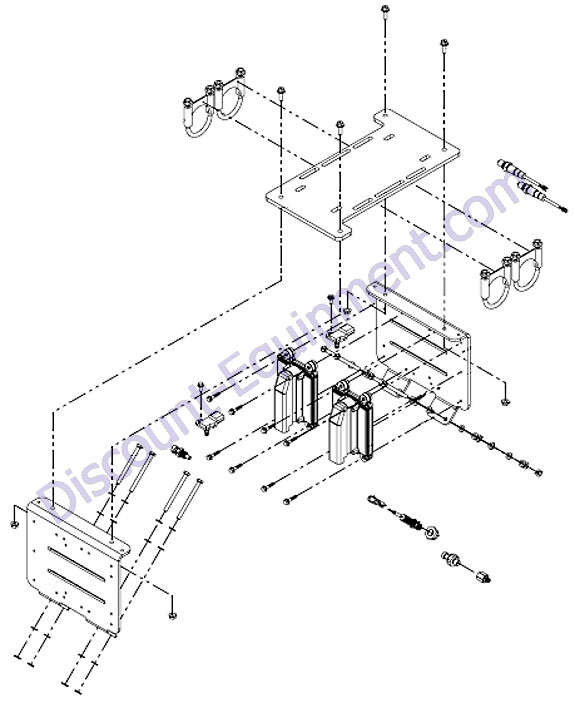 Discount-Equipment.com