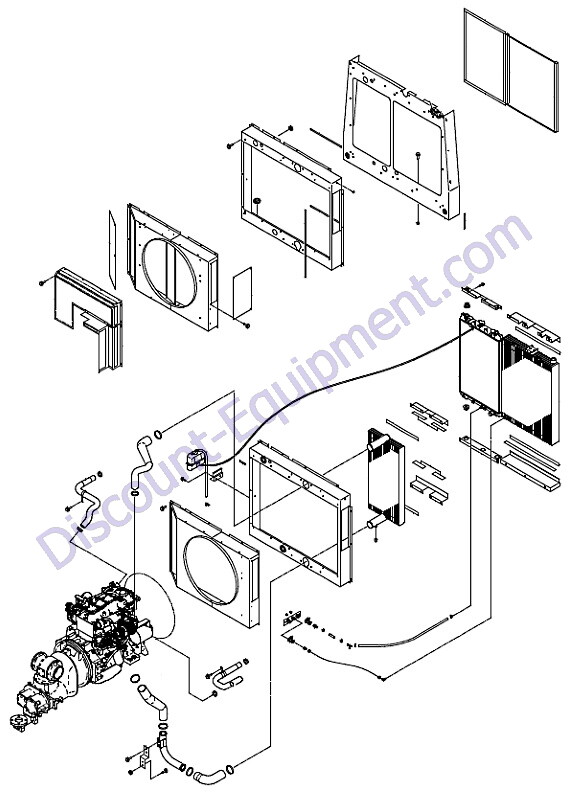 Discount-Equipment.com