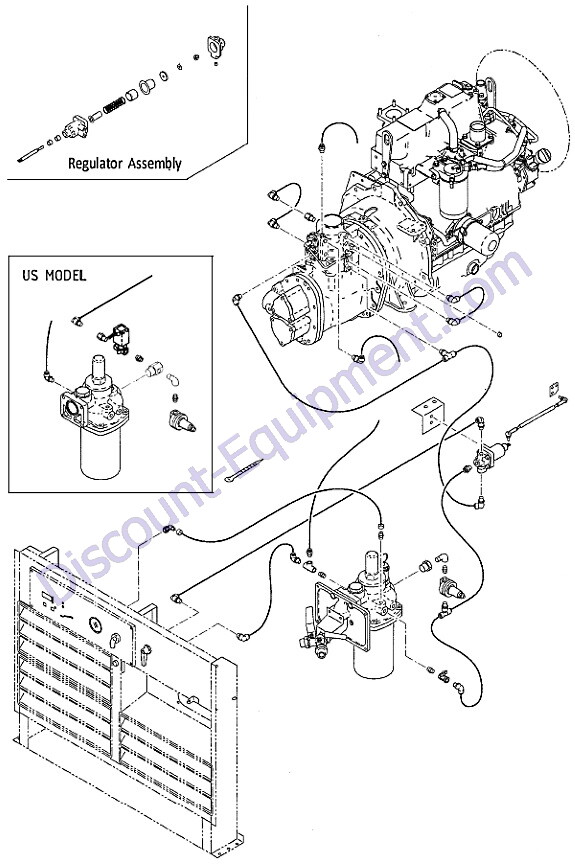 Regulator Assembly

US MODEL

Discount-Equipment.com