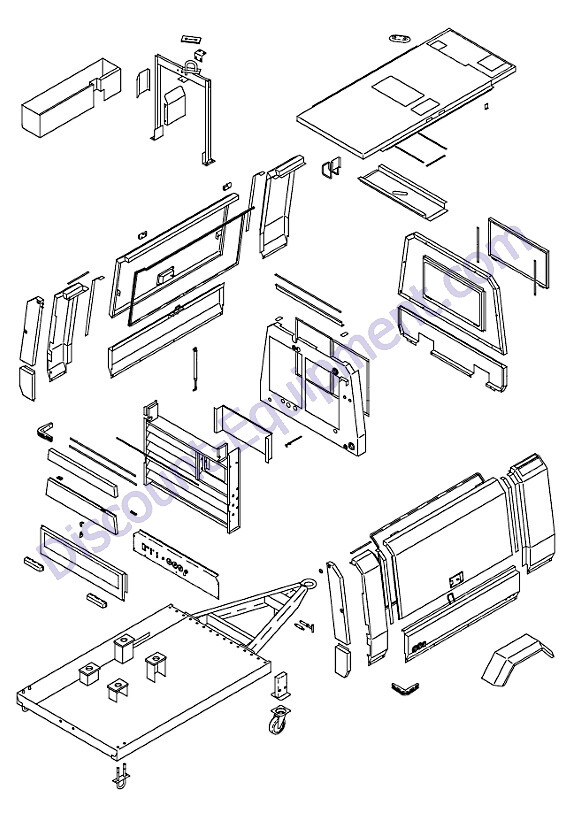 DiscountEquipment.com