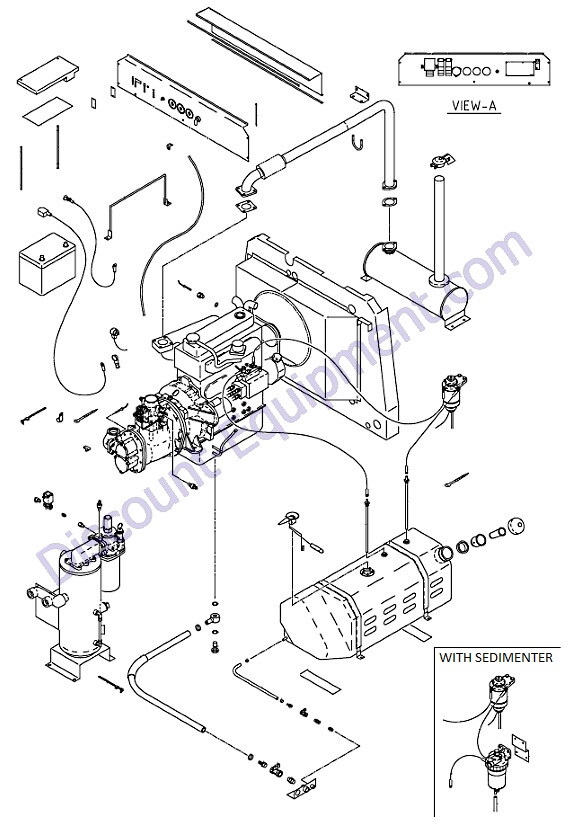 VIEW-A

Discount-Equipment.com

WITH SEDIMENTER