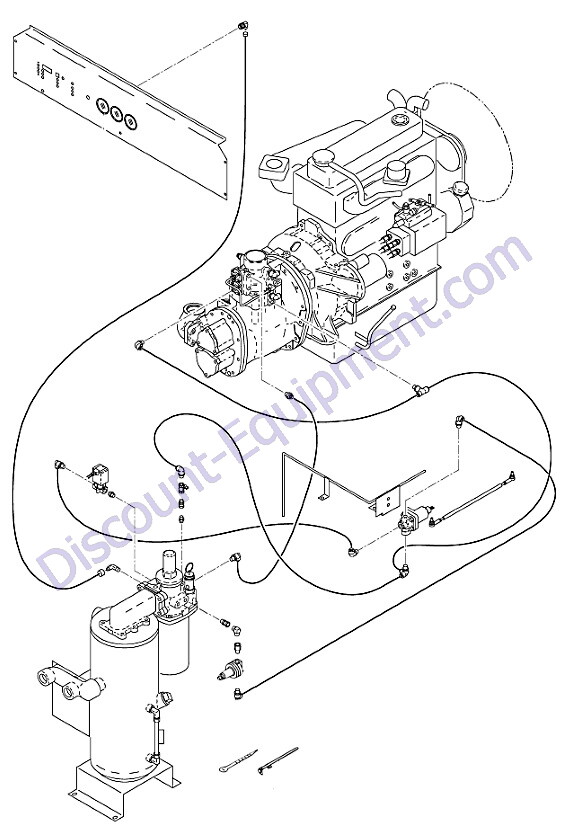 Discount-Equipment.com