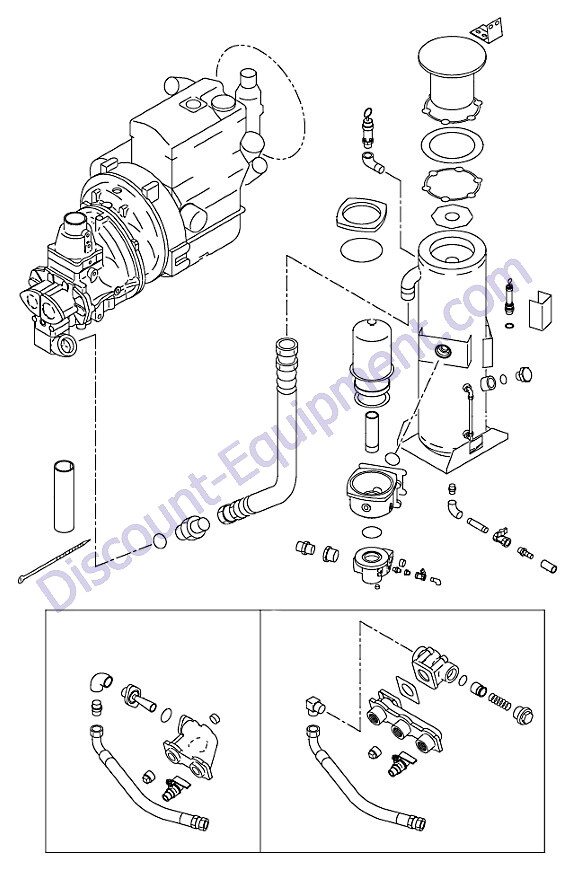 Discount-Equipment.com