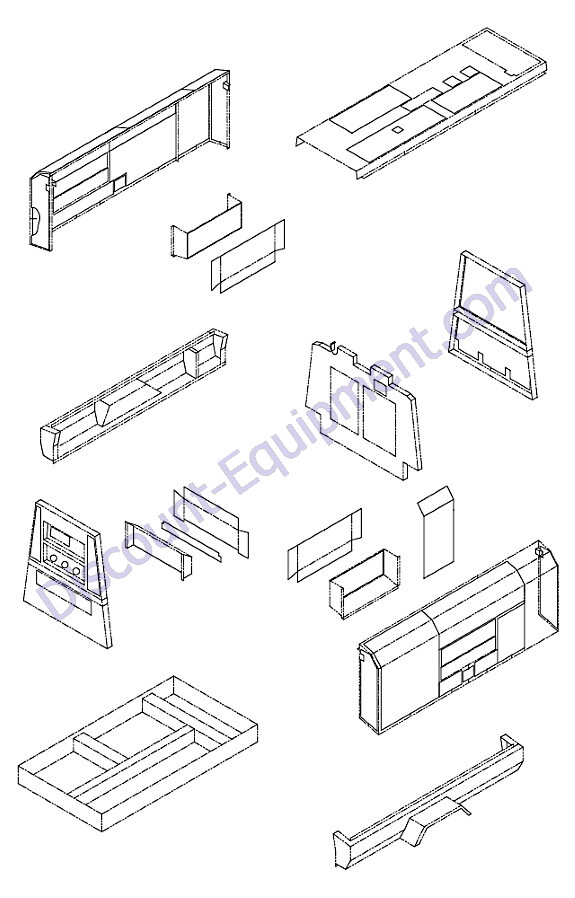 Discount-Equipment.com